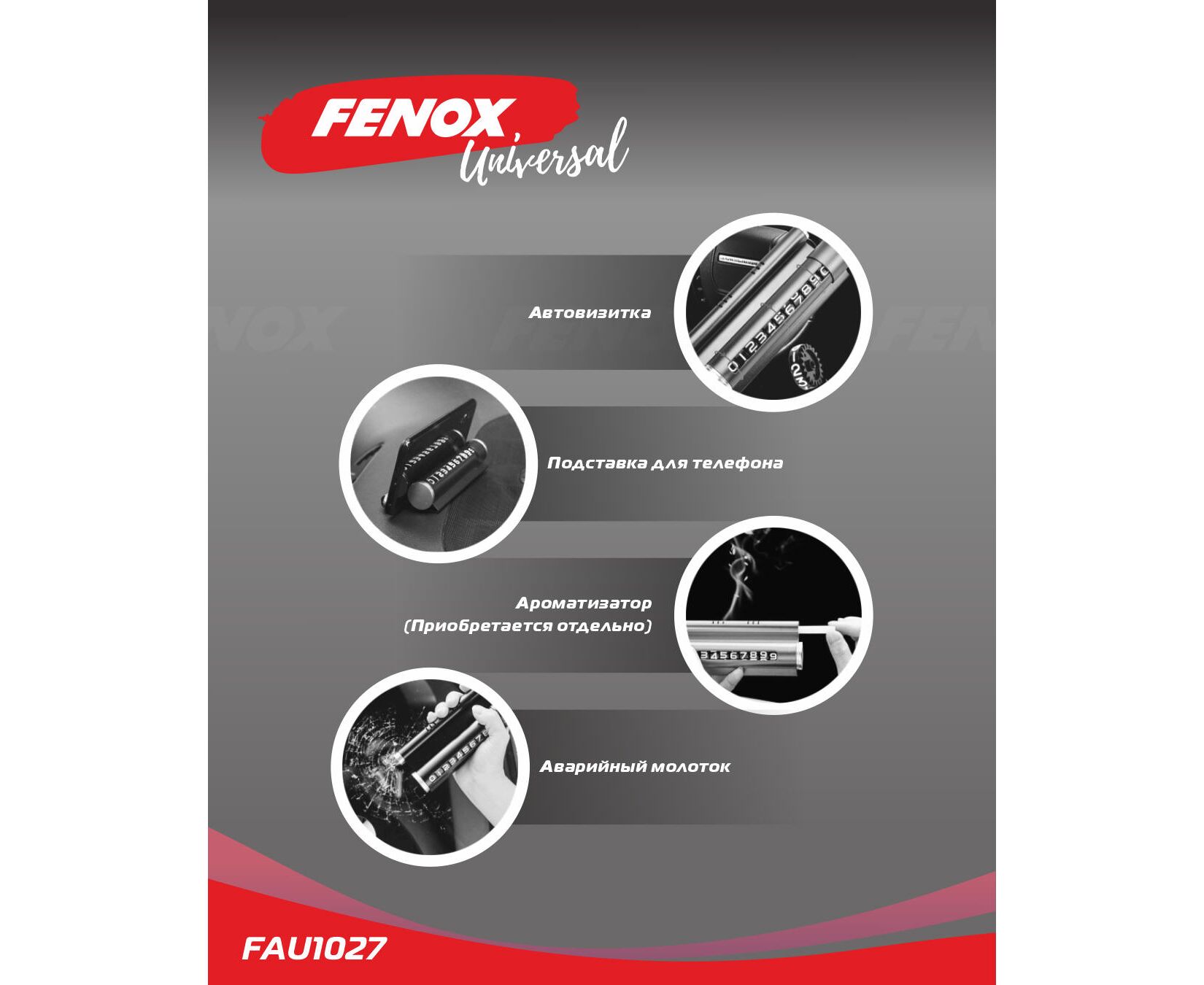 FENOX
Universal

Автовизитка

Подставка для телефона

Ароматизатор
(Приобретается отдельно)

Аварийный молоток

FAU1027