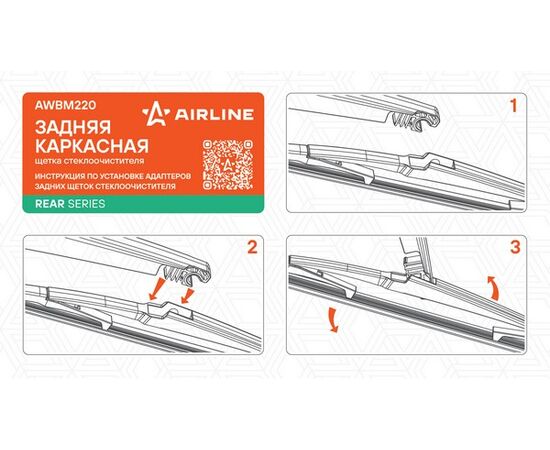 AWBM220

AIRLINE

ЗАДНЯЯ КАРКАСНАЯ

щетка стеклоочистителя

ИНСТРУКЦИЯ ПО УСТАНОВКЕ АДАПТЕРОВ ЗАДНИХ ЩЕТОК СТЕКЛООЧИСТИТЕЛЯ

REAR SERIES

1

2

3