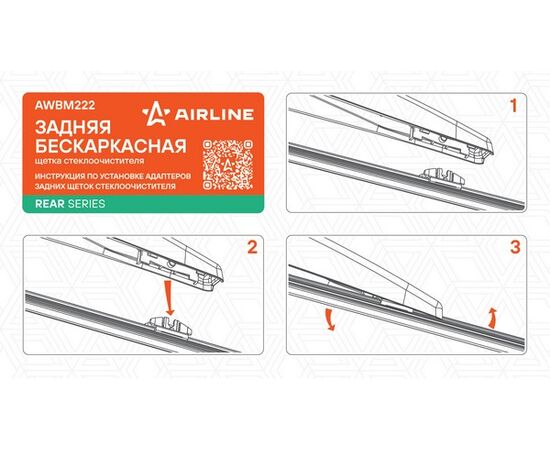 AWBM222

AIRLINE

ЗАДНЯЯ БЕСКАРКАСНАЯ

щетка стеклоочистителя

ИНСТРУКЦИЯ ПО УСТАНОВКЕ АДАПТЕРОВ ЗАДНИХ ЩЕТОК СТЕКЛООЧИСТИТЕЛЯ

REAR SERIES

1

2

3