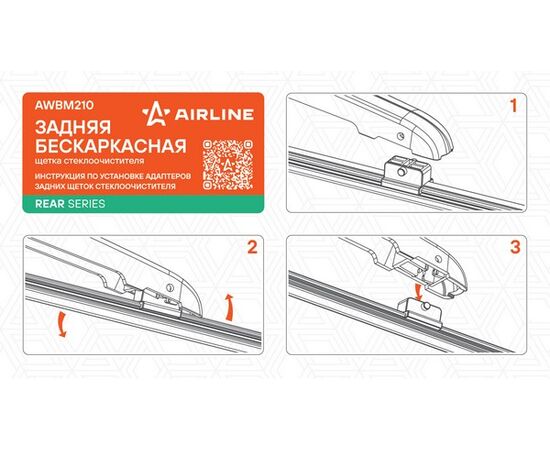 AWBM210

AIRLINE

ЗАДНЯЯ БЕСКАРКАСНАЯ

щетка стеклоочистителя

ИНСТРУКЦИЯ ПО УСТАНОВКЕ АДАПТЕРОВ ЗАДНИХ ЩЕТОК СТЕКЛООЧИСТИТЕЛЯ

REAR SERIES

1

2

3