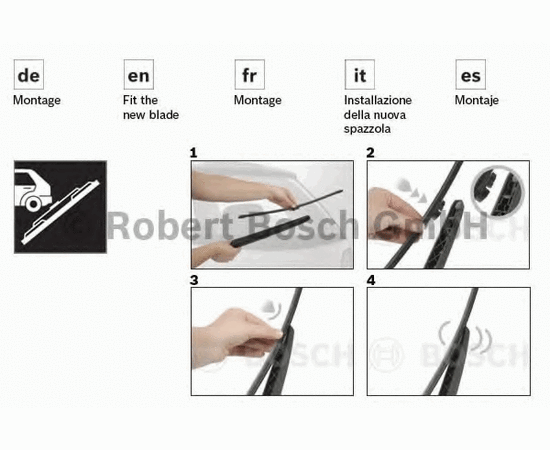 de
Montage

en
Fit the new blade

fr
Montage

it
Installazione della nuova spazzola

es
Montaje

1

2

3

4

Robert Bosch GmbH

BOSCH

BOSCH