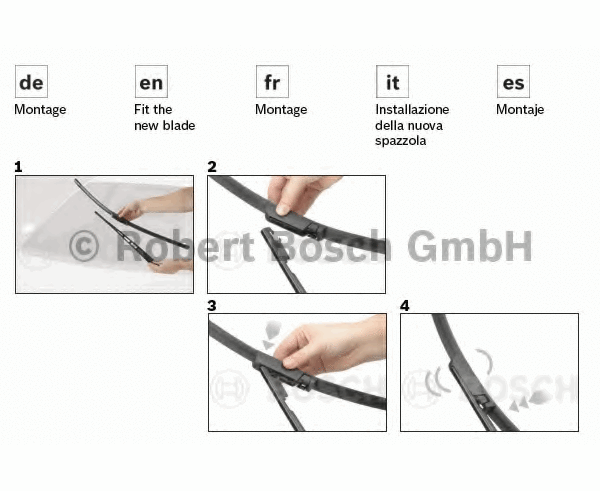 de
Montage

en
Fit the new blade

fr
Montage

it
Installazione della nuova spazzola

es
Montaje

1

2

© Robert Bosch GmbH

3

4

BOSCH

BOSCH