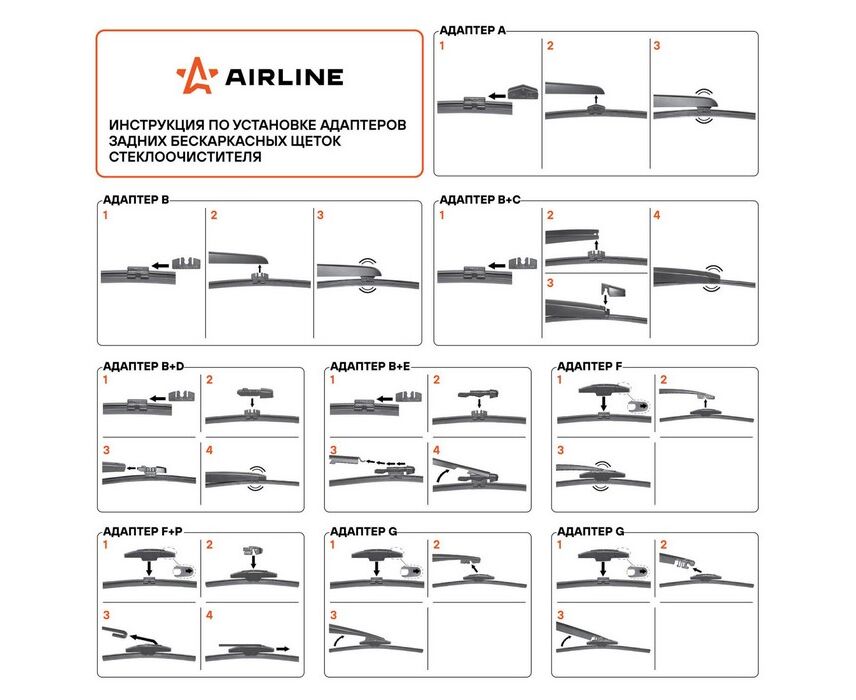 AIRLINE

ИНСТРУКЦИЯ ПО УСТАНОВКЕ АДАПТЕРОВ ЗАДНИХ БЕСКАРКАСНЫХ ЩЕТОК СТЕКЛООЧИСТИТЕЛЯ

АДАПТЕР A
1 2 3

АДАПТЕР B
1 2 3

АДАПТЕР B+C
1 2 3 4

АДАПТЕР B+D
1 2 3 4

АДАПТЕР B+E
1 2 3 4

АДАПТЕР F
1 2 3

АДАПТЕР F+P
1 2 3 4

АДАПТЕР G
1 2 3

АДАПТЕР G
1 2 3